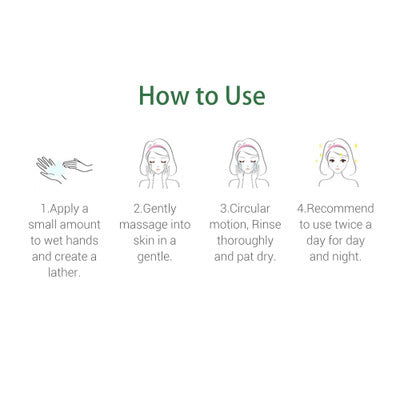 How to Use

1.Apply a small amount to wet hands and create a lather.

2.Gently massage into skin in a gentle.

3.Circular motion, Rinse thoroughly and pat dry.

4.Recommend to use twice a day for day and night.