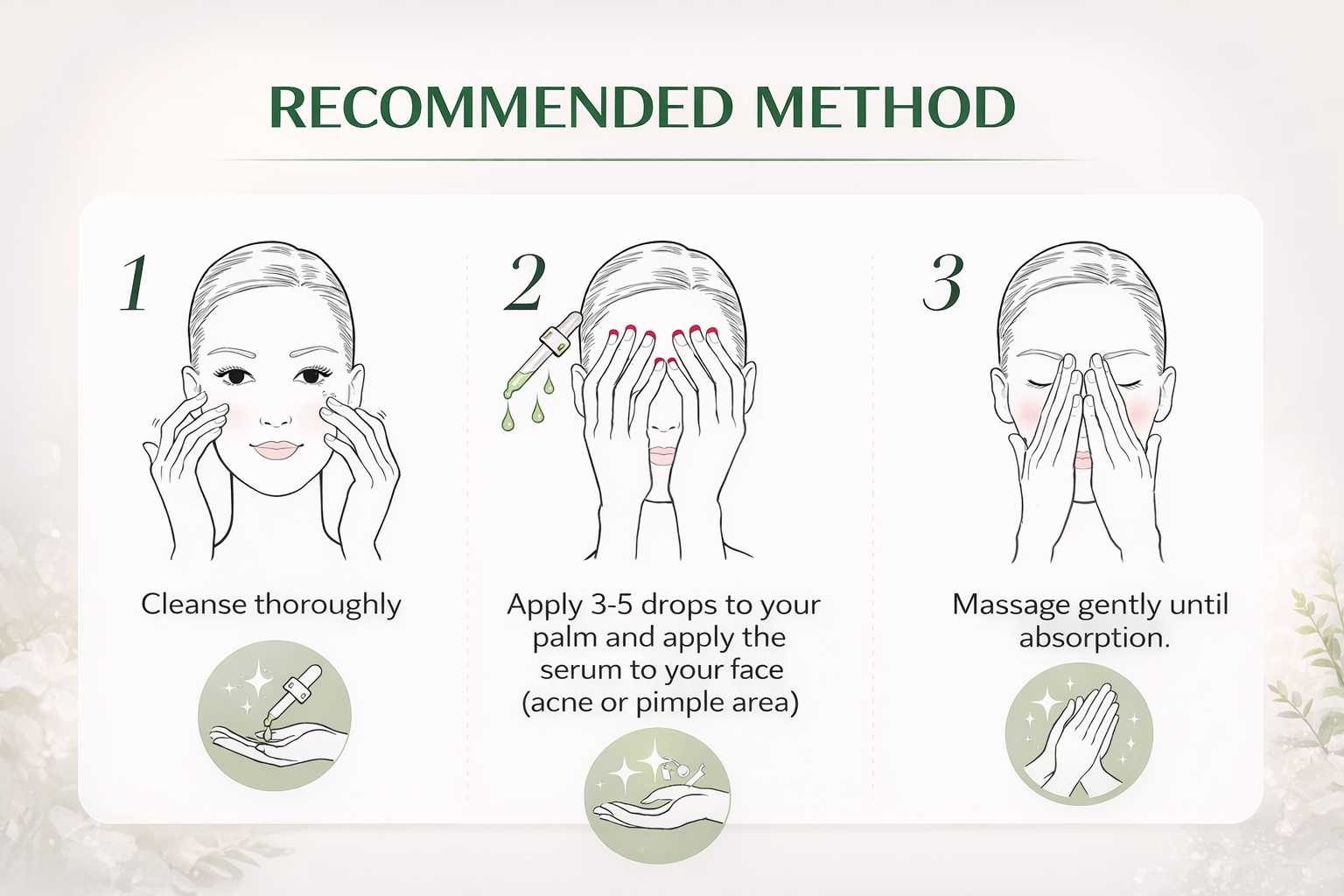 RECOMMENDED METHOD

1

Cleanse thoroughly

2

Apply 3-5 drops to your palm and apply the serum to your face (acne or pimple area)

3

Massage gently until absorption.