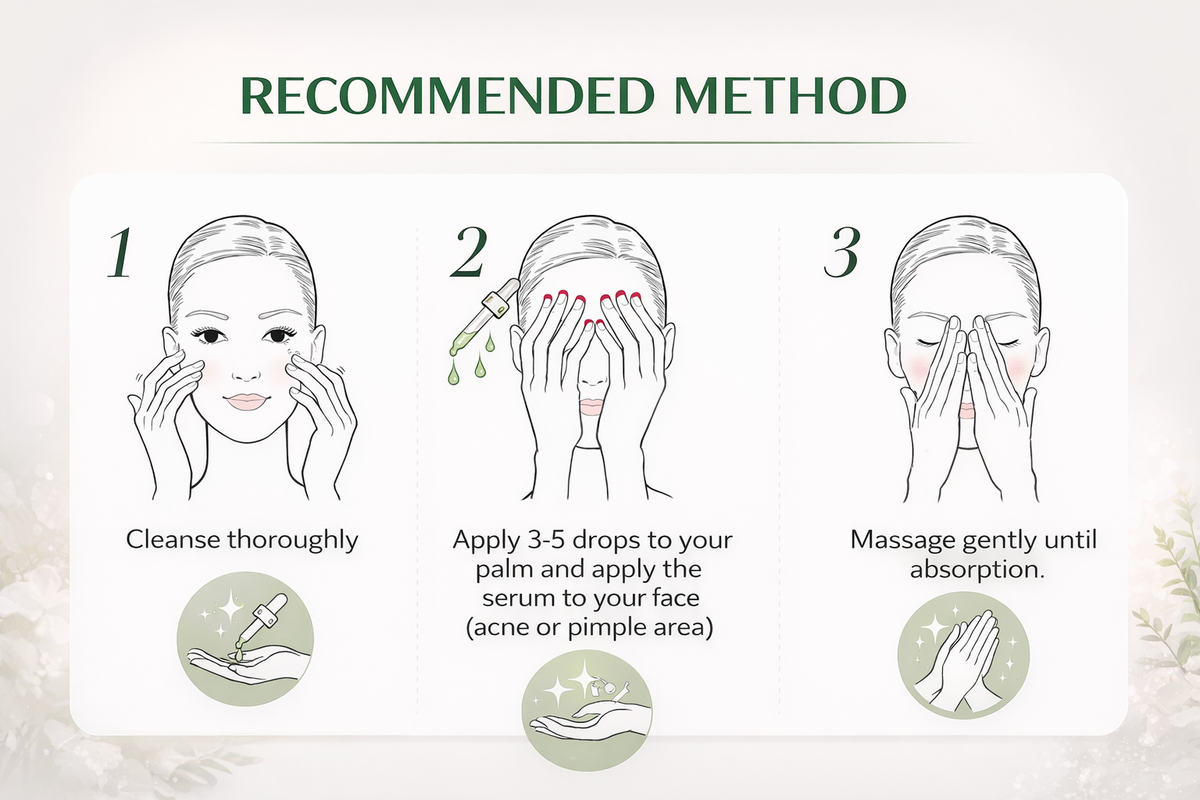 RECOMMENDED METHOD

1

Cleanse thoroughly

2

Apply 3-5 drops to your palm and apply the serum to your face (acne or pimple area)

3

Massage gently until absorption.